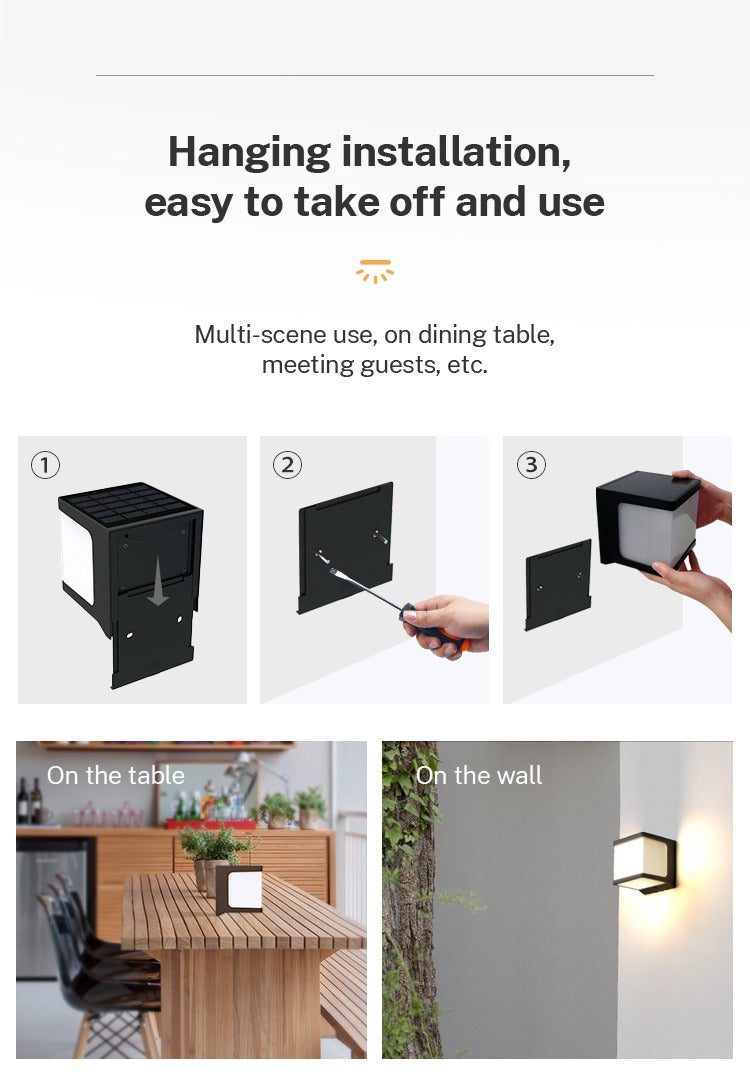 Hanging installation, easy to take off and use

Multi-scene use, on dining table, meeting guests, etc.

①

②

③

On the table

On the wall