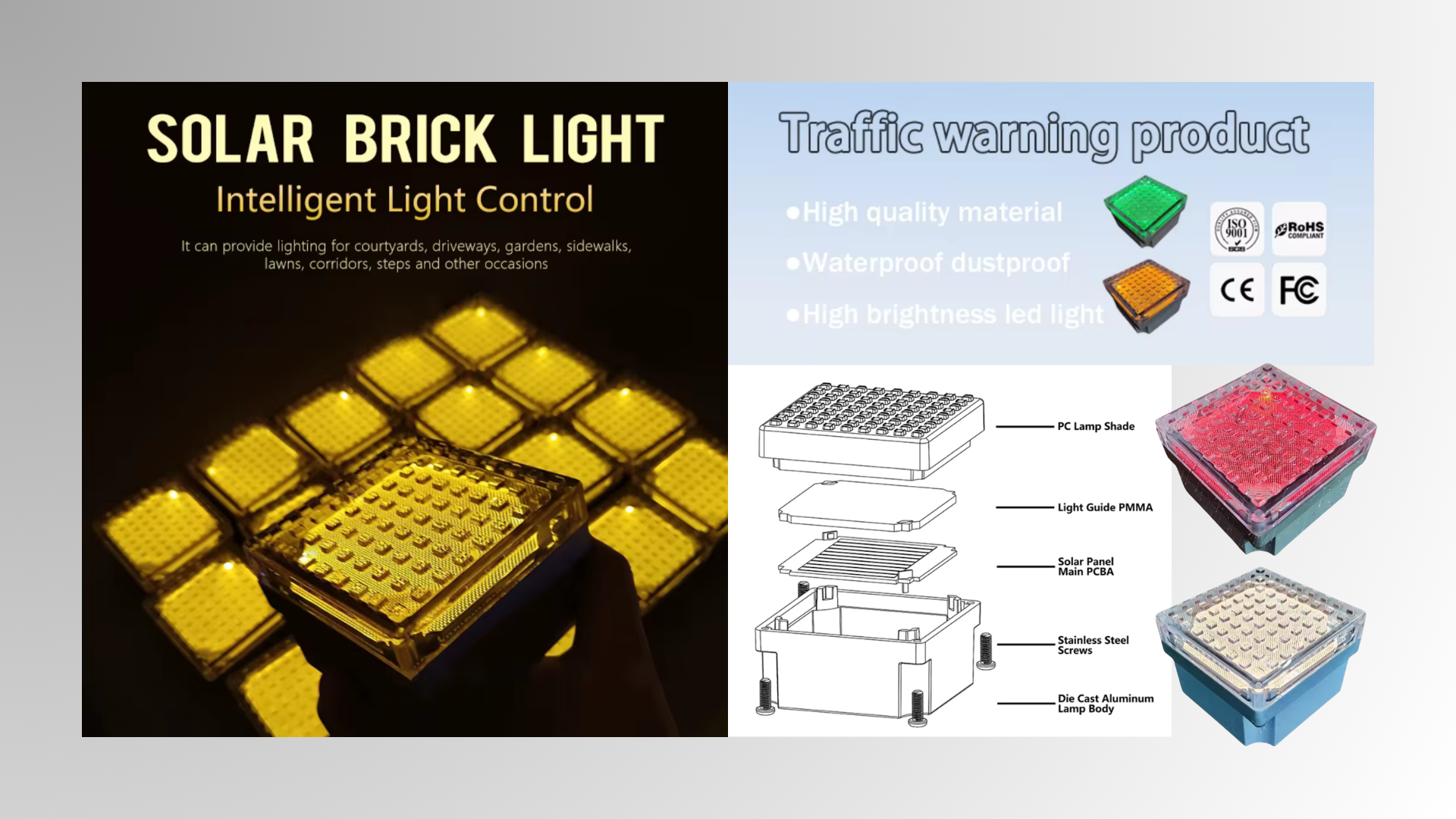 SOLAR BRICK LIGHT
Intelligent Light Control

It can provide lighting for courtyards, driveways, gardens, sidewalks, lawns, corridors, steps and other occasions

Traffic warning product

●High quality material
●Waterproof dustproof
●High brightness led light

ISO 9001
RoHS COMPLIANT
CE
FC

PC Lamp Shade
Light Guide PMMA
Solar Panel Main PCBA
Stainless Steel Screws
Die Cast Aluminum Lamp Body