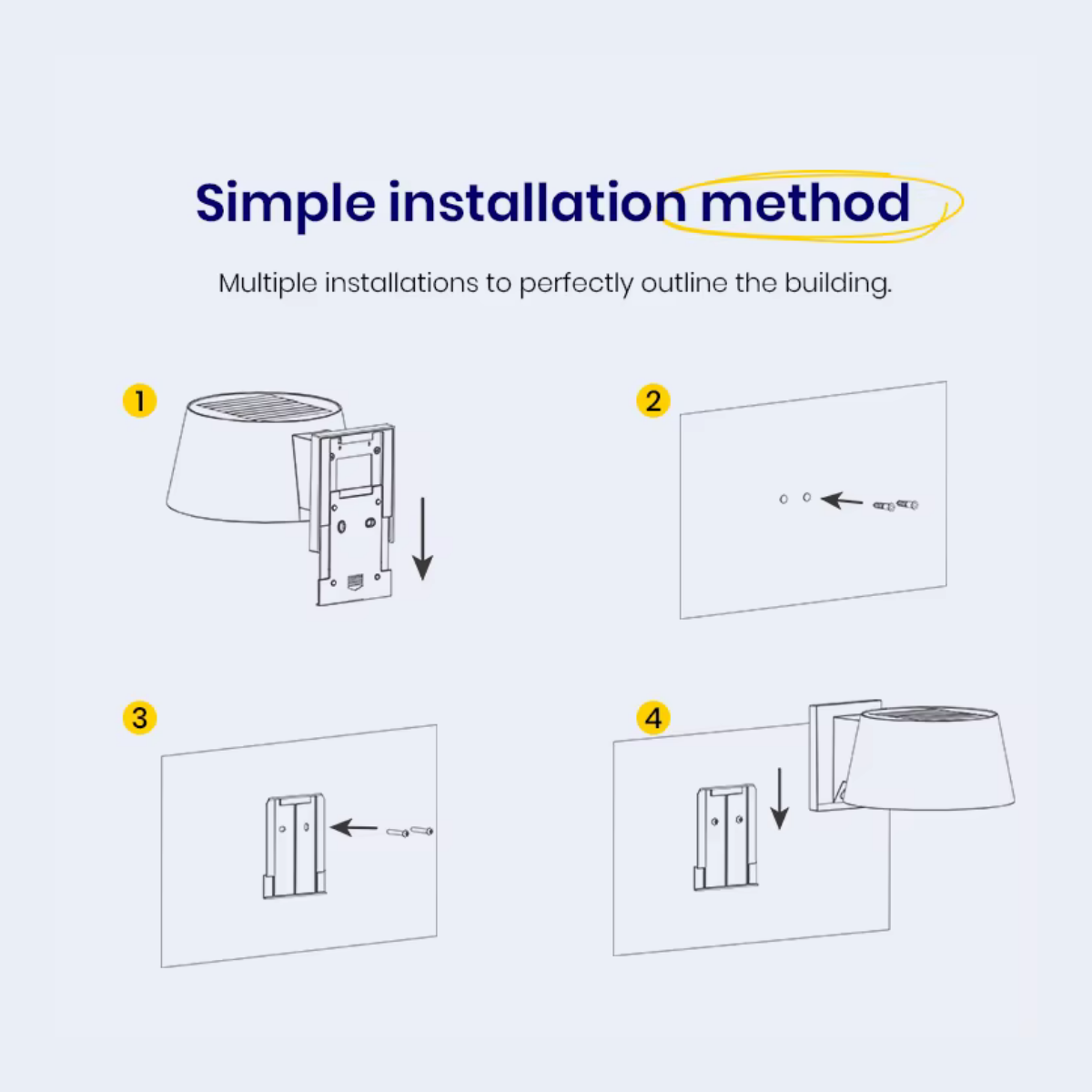 Simple installation method

Multiple installations to perfectly outline the building.

1

2

3

4