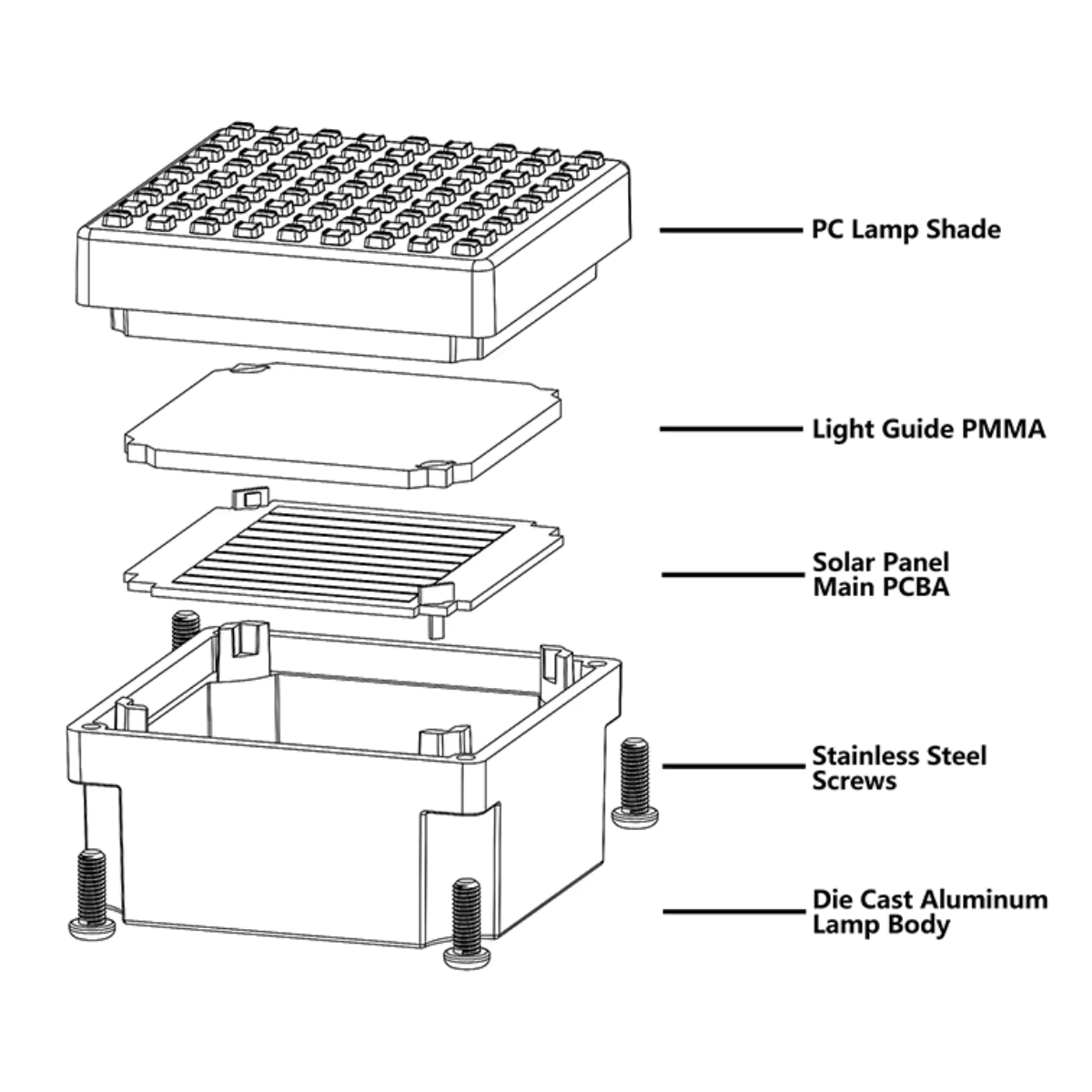 PC Lamp Shade

Light Guide PMMA

Solar Panel
Main PCBA

Stainless Steel
Screws

Die Cast Aluminum
Lamp Body