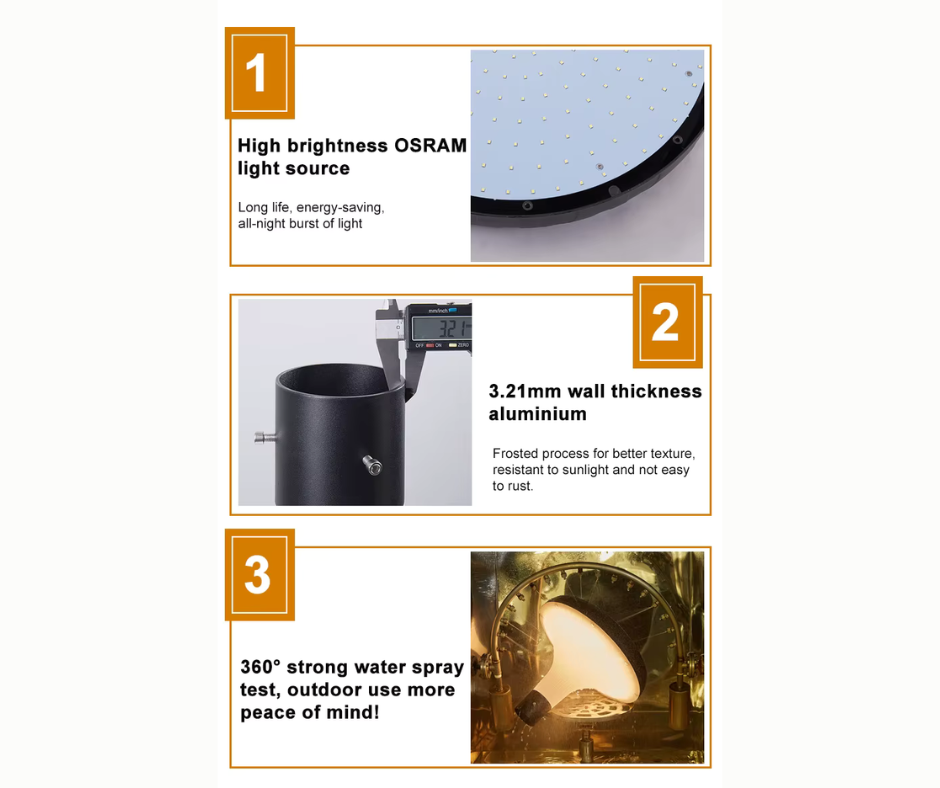 1

High brightness OSRAM light source

Long life, energy-saving, all-night burst of light

mm/inch
3.21
OFF ON ZERO

2

3.21mm wall thickness aluminium

Frosted process for better texture, resistant to sunlight and not easy to rust.

3

360° strong water spray test, outdoor use more peace of mind!