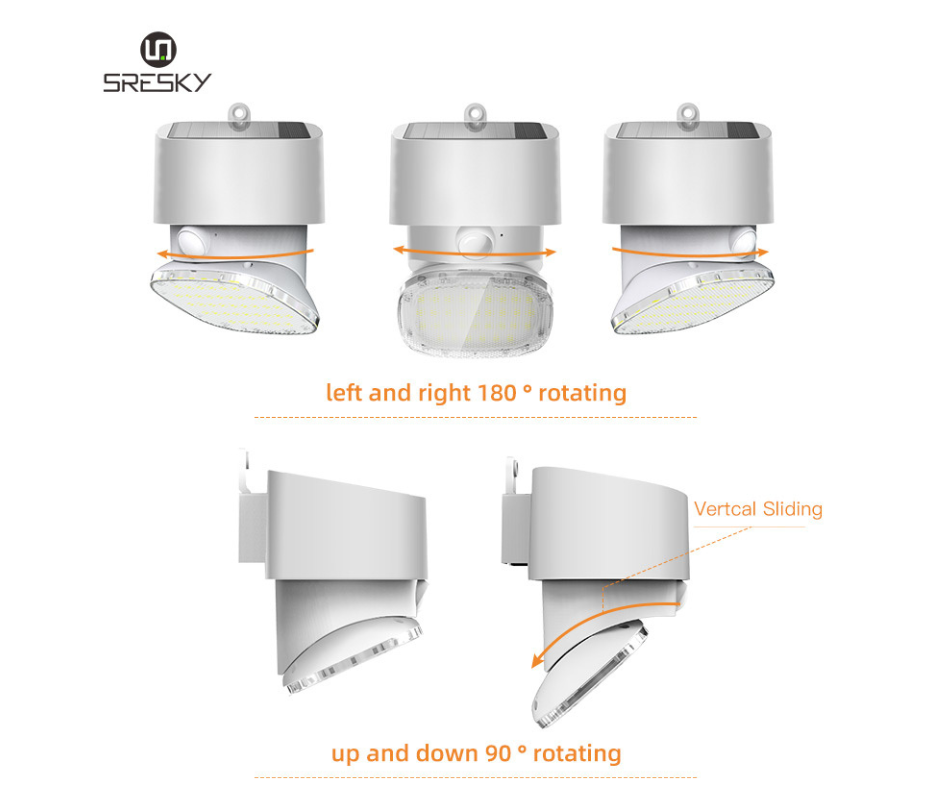 SRESKY

left and right 180 ° rotating

Vertcal Sliding

up and down 90 ° rotating