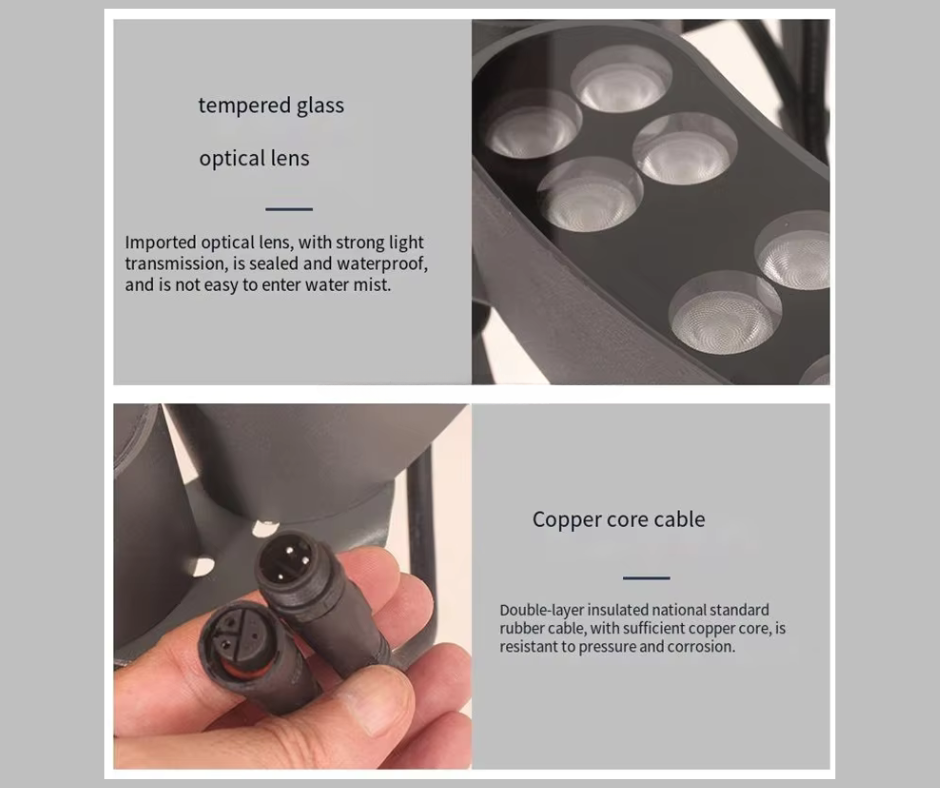 tempered glass

optical lens

Imported optical lens, with strong light transmission, is sealed and waterproof, and is not easy to enter water mist.

Copper core cable

Double-layer insulated national standard rubber cable, with sufficient copper core, is resistant to pressure and corrosion.