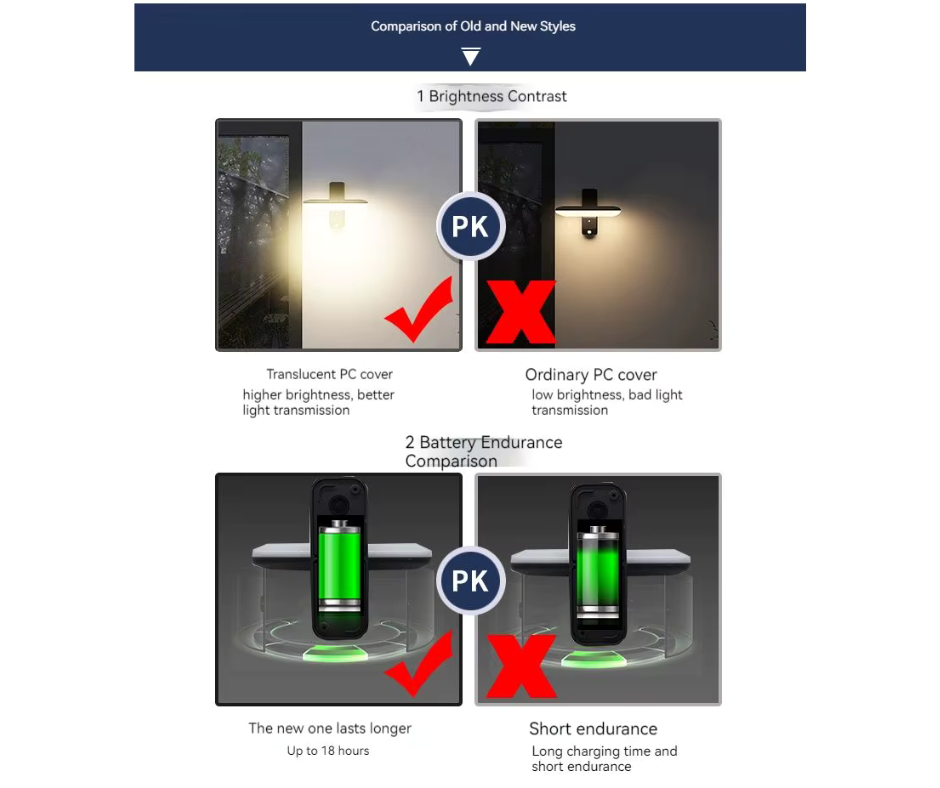 Comparison of Old and New Styles

1 Brightness Contrast

PK

Translucent PC cover
higher brightness, better light transmission

Ordinary PC cover
low brightness, bad light transmission

2 Battery Endurance Comparison

PK

The new one lasts longer
Up to 18 hours

Short endurance
Long charging time and short endurance